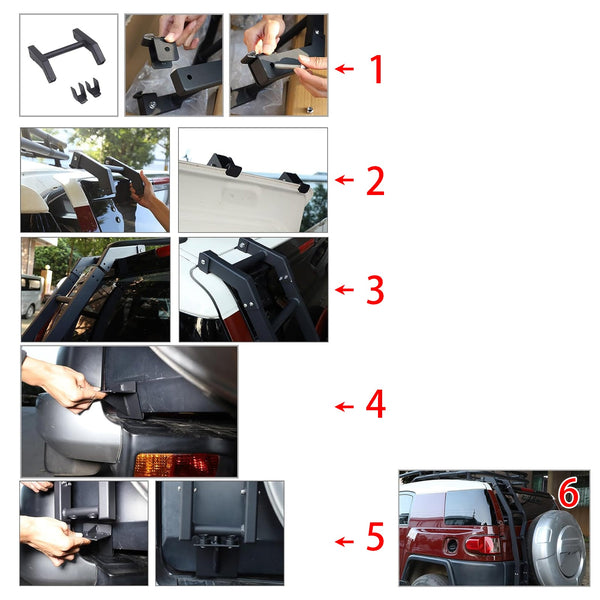 ← 1

← 2

← 3

← 4

← 5

6