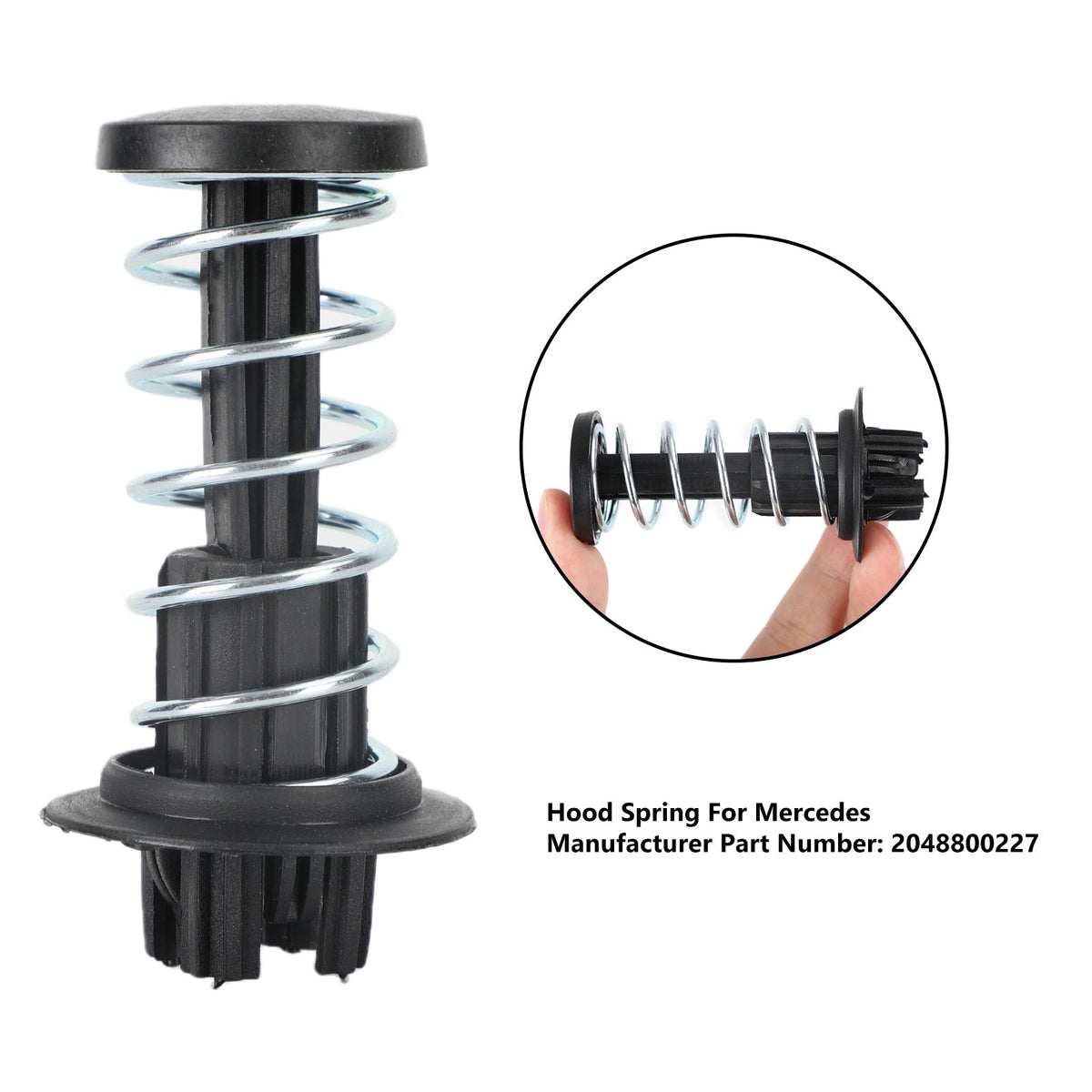 Hood Spring For Mercedes
Manufacturer Part Number: 2048800227