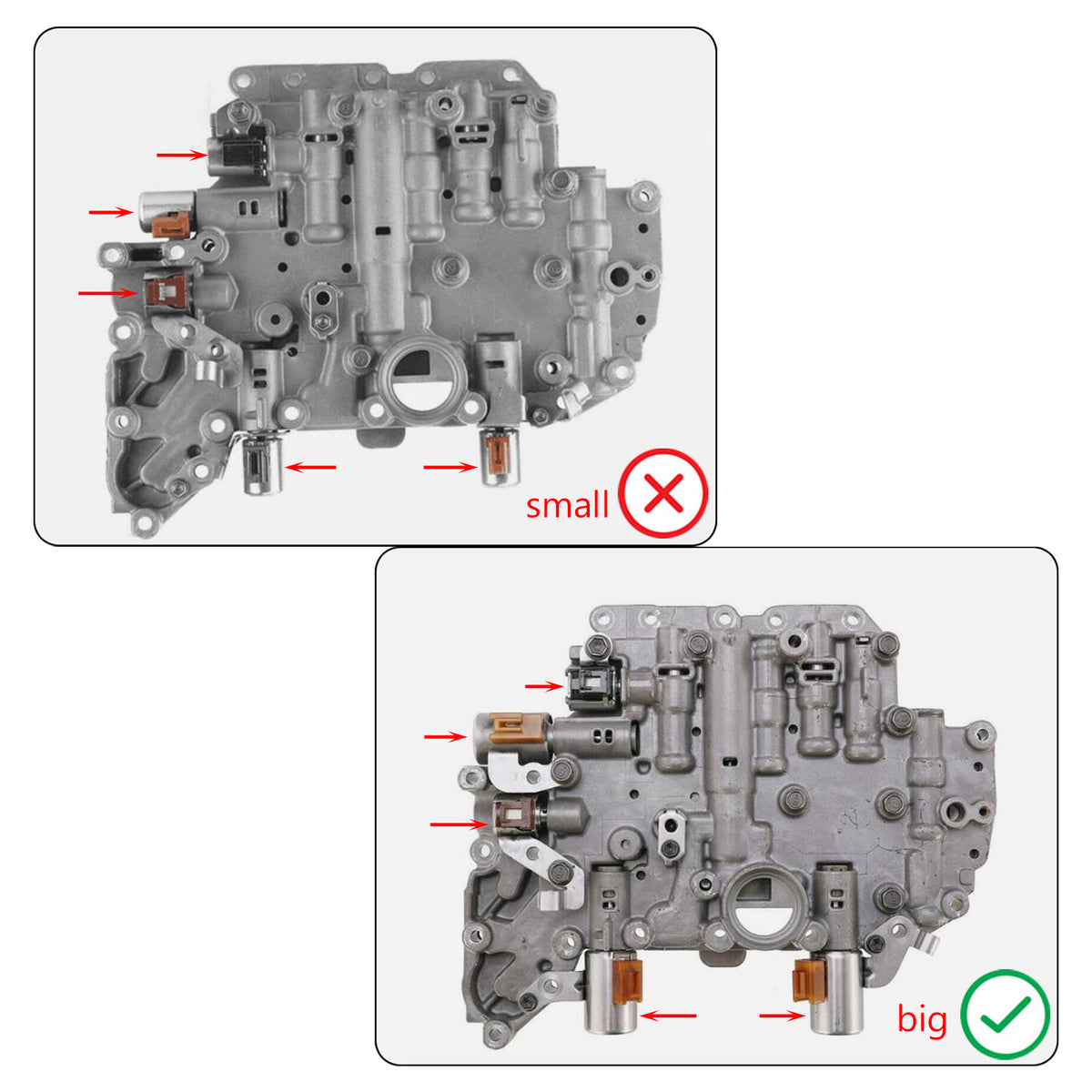 small

big